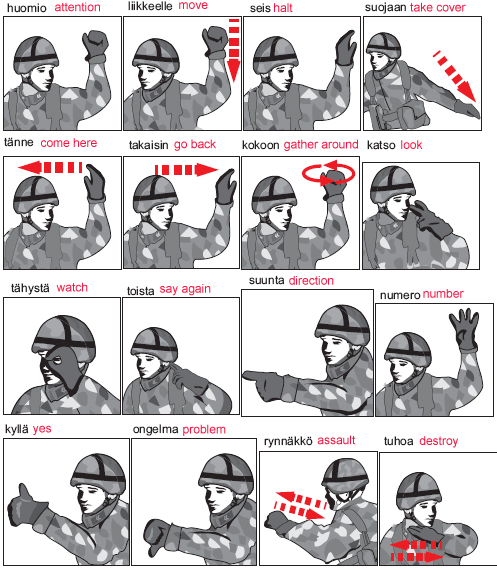 huomio attention

liikkeelle move

seis halt

suojaan take cover

tänne come here

takaisin go back

kokoon gather around

katso look

tähystä watch

toista say again

suunta direction

numero number

kyllä yes

ongelma problem

rynnäkkö assault

tuhoa destroy